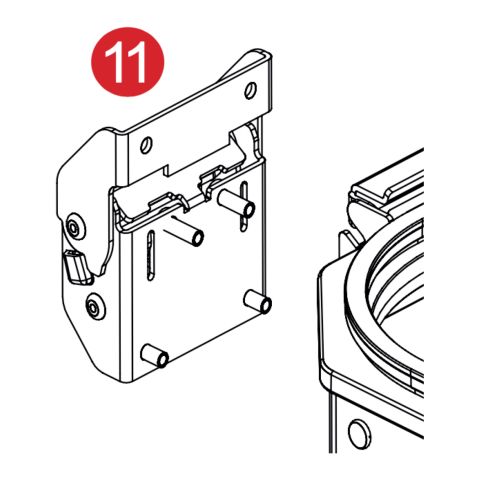 11